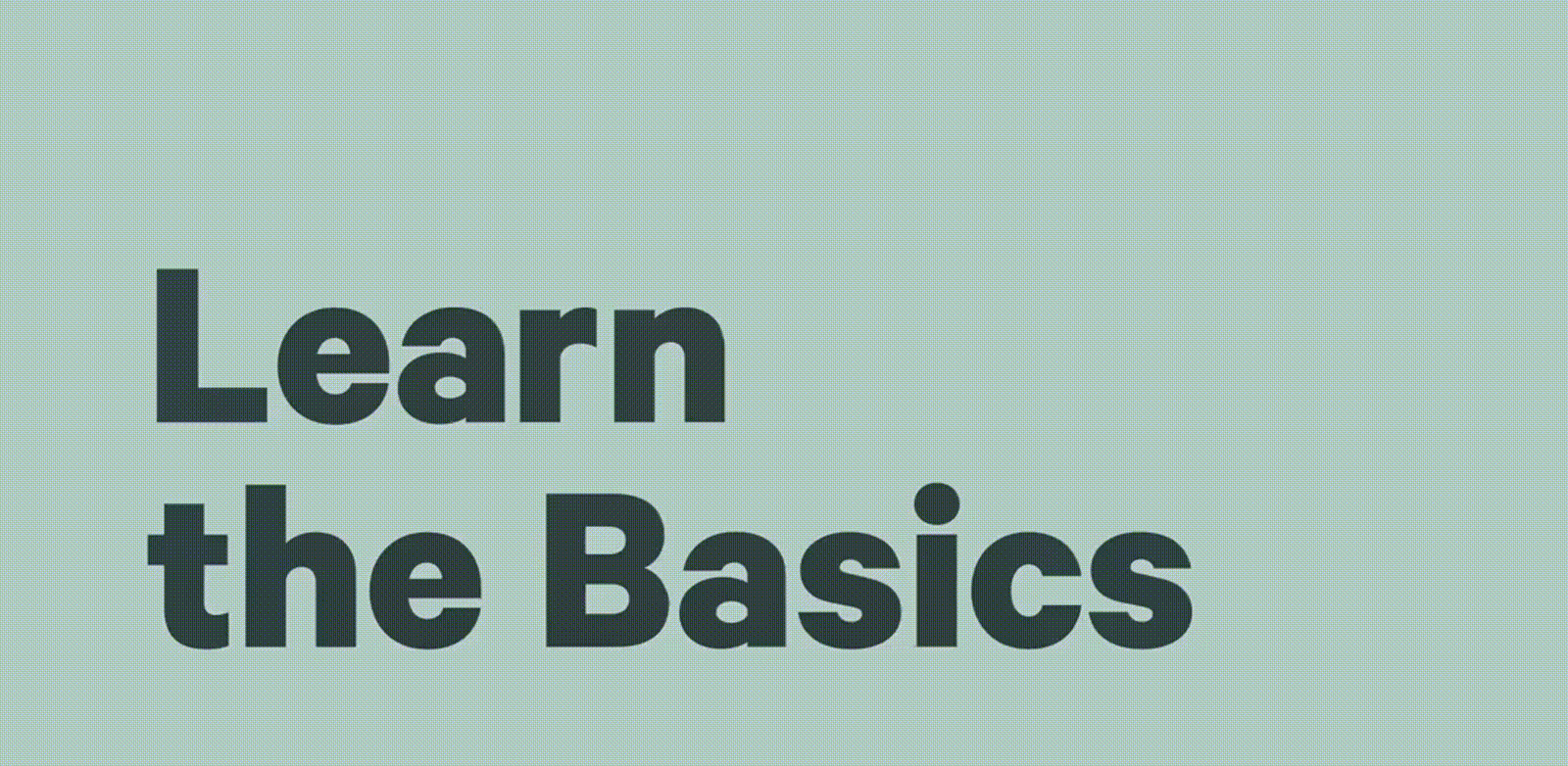 Learn
the Basics